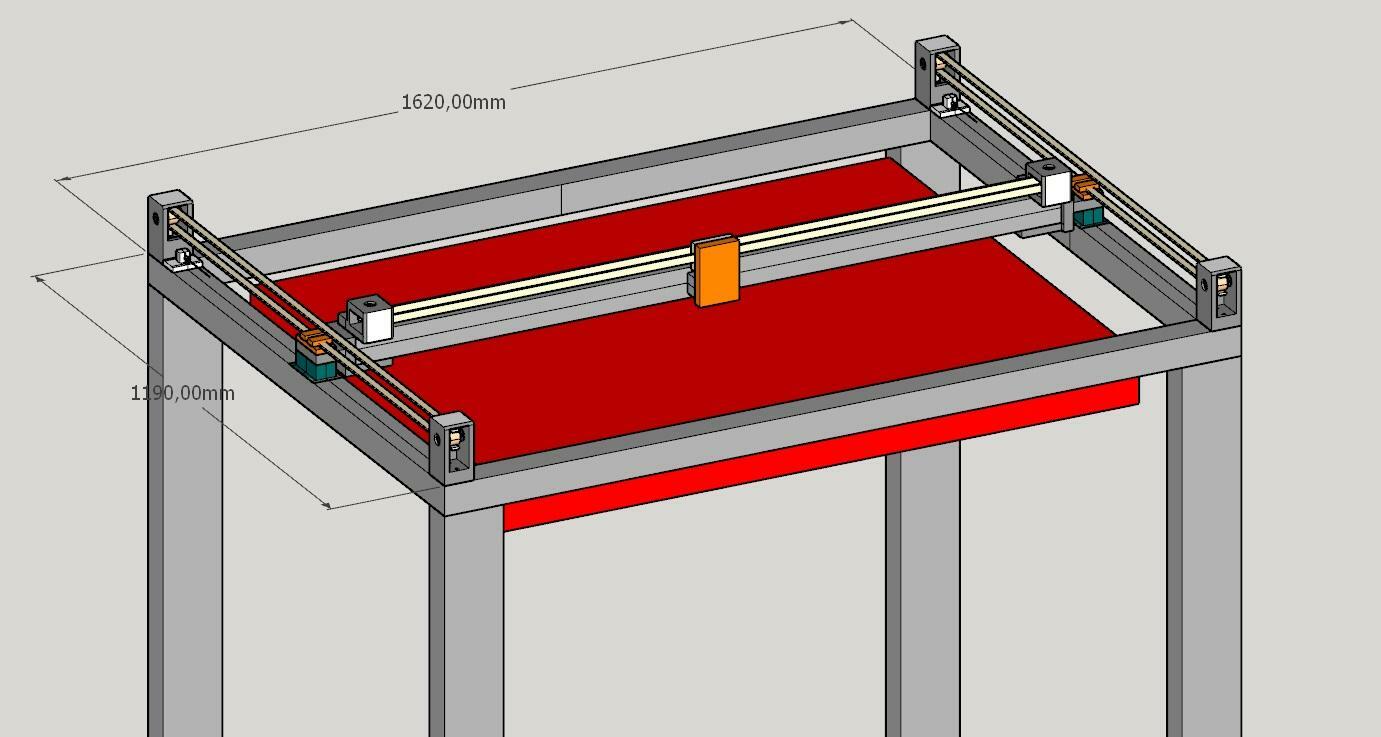 1620,00mm

1190,00mm