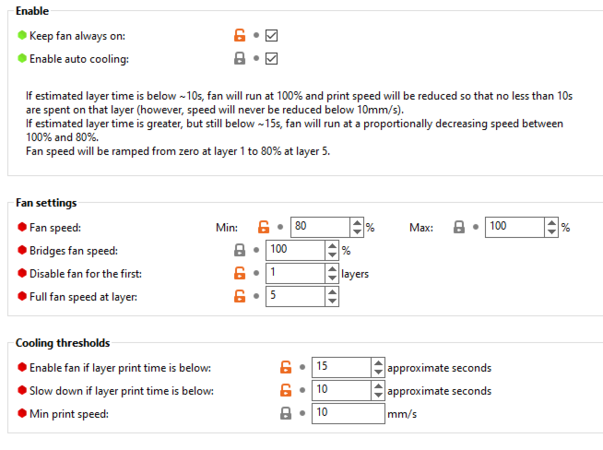 Enable

Keep fan always on:

Enable auto cooling:

If estimated layer time is below ~10s, fan will run at 100% and print speed will be reduced so that no less than 10s are spent on that layer (however, speed will never be reduced below 10mm/s).
If estimated layer time is greater, but still below ~15s, fan will run at a proportionally decreasing speed between 100% and 80%.
Fan speed will be ramped from zero at layer 1 to 80% at layer 5.

Fan settings

Fan speed: Min: 80 % Max: 100 %

Bridges fan speed: 100 %

Disable fan for the first: 1 layers

Full fan speed at layer: 5

Cooling thresholds

Enable fan if layer print time is below: 15 approximate seconds

Slow down if layer print time is below: 10 approximate seconds

Min print speed: 10 mm/s