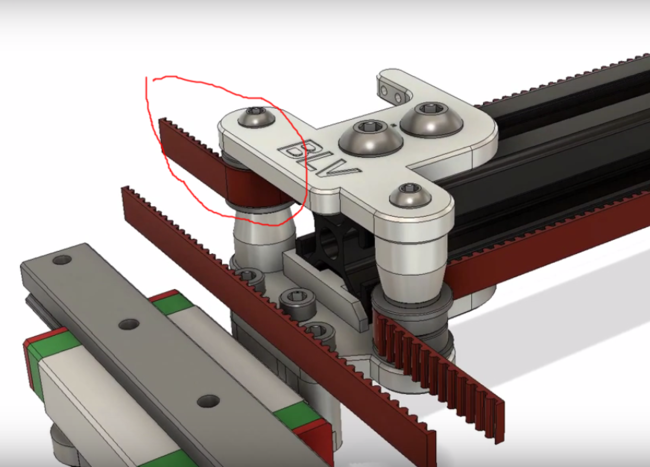 BLV