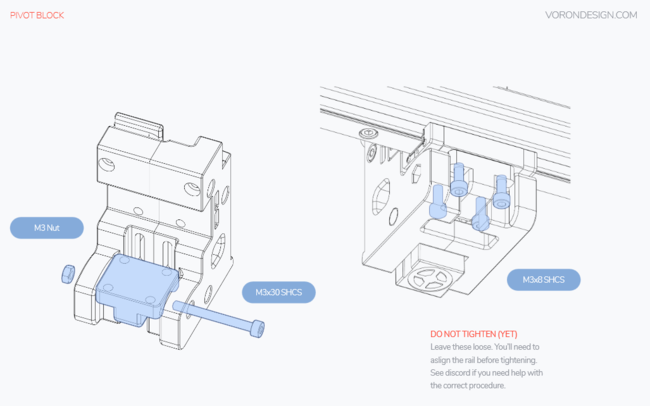 PIVOT BLOCK

VORONDESIGN.COM

M3 Nut

M3x30 SHCS

M3x8 SHCS

DO NOT TIGHTEN (YET)
Leave these loose. You'll need to aslign the rail before tightening. See discord if you need help with the correct procedure.