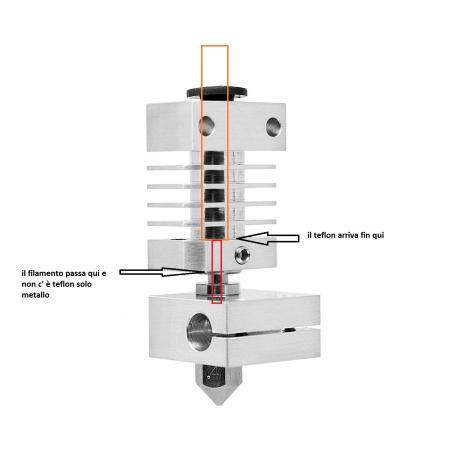 il teflon arriva fin qui

il filamento passa qui e non c' è teflon solo metallo