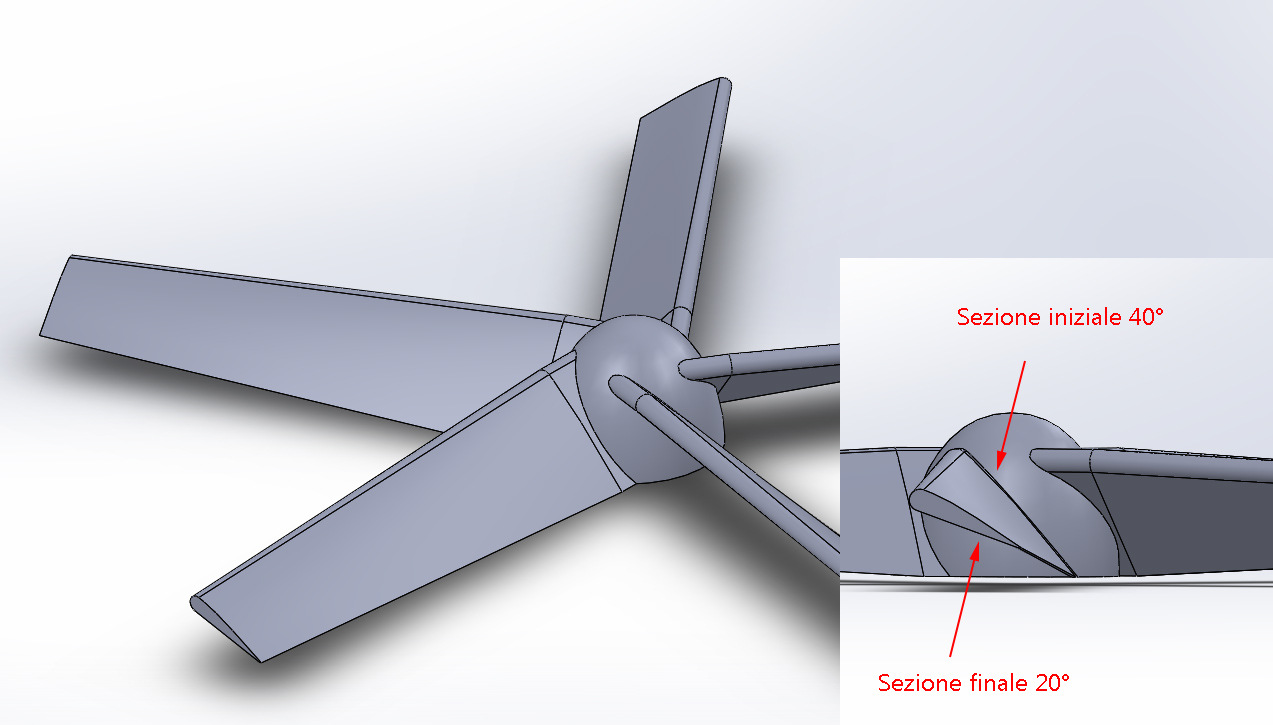 Sezione iniziale 40°

Sezione finale 20°